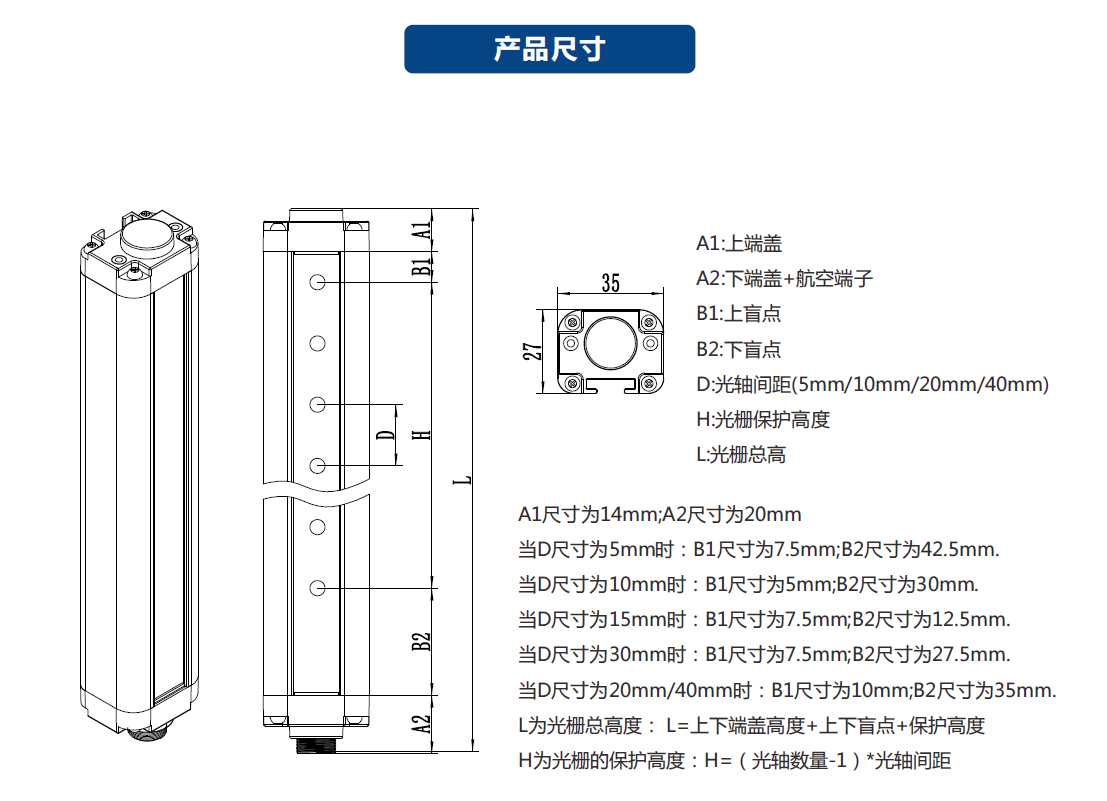 产品尺寸

A1
B1
D
H
L
B2
A2

35
27

A1:上端盖
A2:下端盖+航空端子
B1:上盲点
B2:下盲点
D:光轴间距(5mm/10mm/20mm/40mm)
H:光栅保护高度
L:光栅总高

A1尺寸为14mm;A2尺寸为20mm
当D尺寸为5mm时：B1尺寸为7.5mm;B2尺寸为42.5mm.
当D尺寸为10mm时：B1尺寸为5mm;B2尺寸为30mm.
当D尺寸为15mm时：B1尺寸为7.5mm;B2尺寸为12.5mm.
当D尺寸为30mm时：B1尺寸为7.5mm;B2尺寸为27.5mm.
当D尺寸为20mm/40mm时：B1尺寸为10mm;B2尺寸为35mm.
L为光栅总高度： L=上下端盖高度+上下盲点+保护高度
H为光栅的保护高度：H=（光轴数量-1）*光轴间距